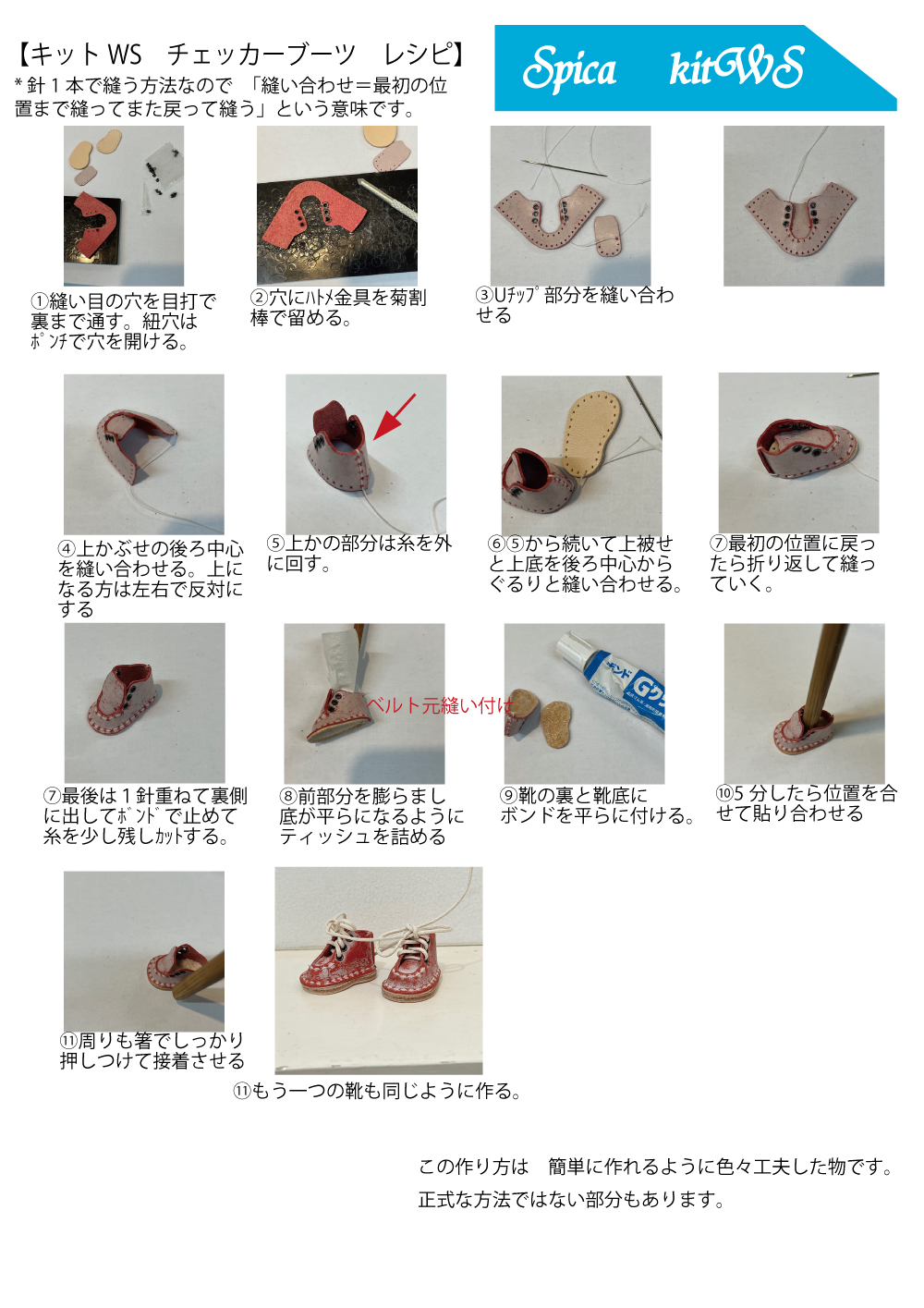 【キット WS　チェッカーブーツ　レシピ】
＊針１本で縫う方法なので 「縫い合わせ＝最初の位置まで縫ってまた戻って縫う」という意味です。

Spica　kitWS

①縫い目の穴を目打で裏まで通す。紐穴はﾎﾟﾝﾁで穴を開ける。

②穴にﾊﾄﾒ金具を菊割棒で留める。

③Uﾁｯﾌﾟ部分を縫い合わせる

④上かぶせの後ろ中心を縫い合わせる。上になる方は左右で反対にする

⑤上かの部分は糸を外に回す。

⑥⑤から続いて上被せと上底を後ろ中心からぐるりと縫い合わせる。

⑦最初の位置に戻ったら折り返して縫っていく。

⑦最後は１針重ねて裏側に出してﾎﾞﾝﾄﾞで止めて糸を少し残しｶｯﾄする。

ベルト元縫い付け

⑧前部分を膨らまし底が平らになるようにティッシュを詰める

ボンド G

⑨靴の裏と靴底にボンドを平らに付ける。

⑩5 分したら位置を合せて貼り合わせる

⑪周りも箸でしっかり押しつけて接着させる

⑪もう一つの靴も同じように作る。

この作り方は　簡単に作れるように色々工夫した物です。
正式な方法ではない部分もあります。